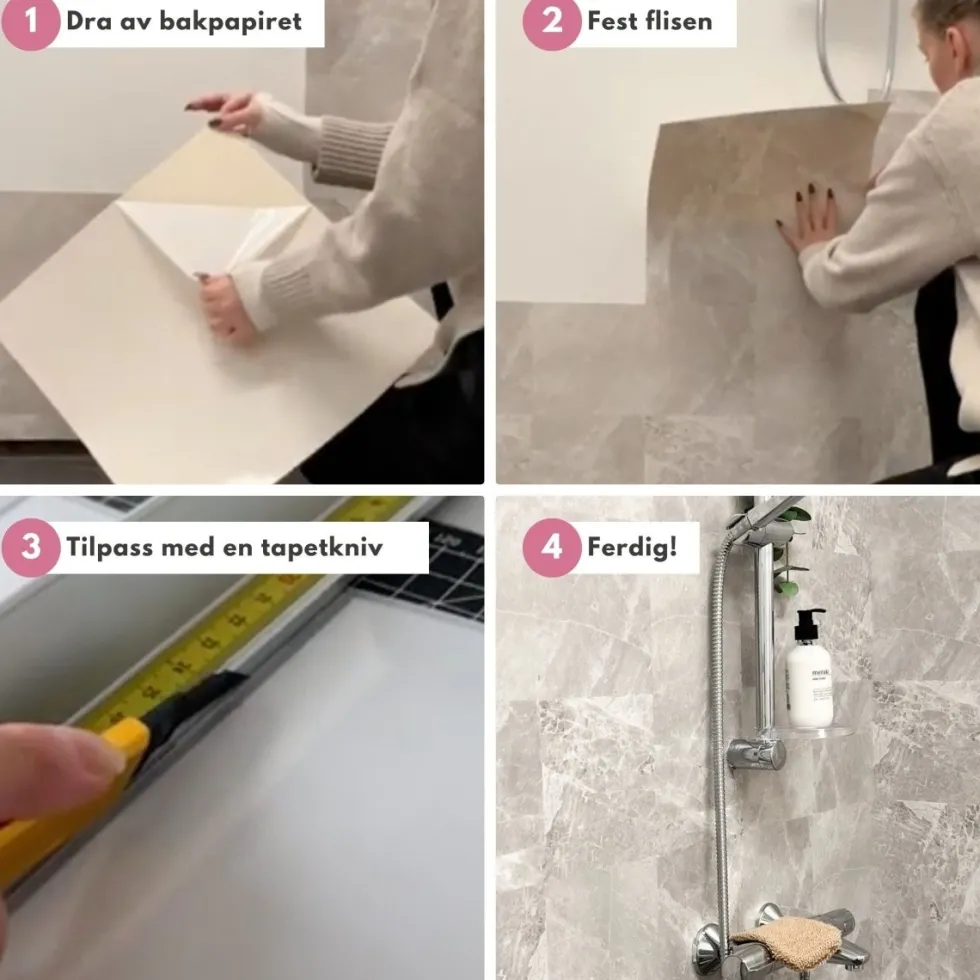 1 Dra av bakpapiret

2 Fest flisen

3 Tilpass med en tapetkniv

4 Ferdig!