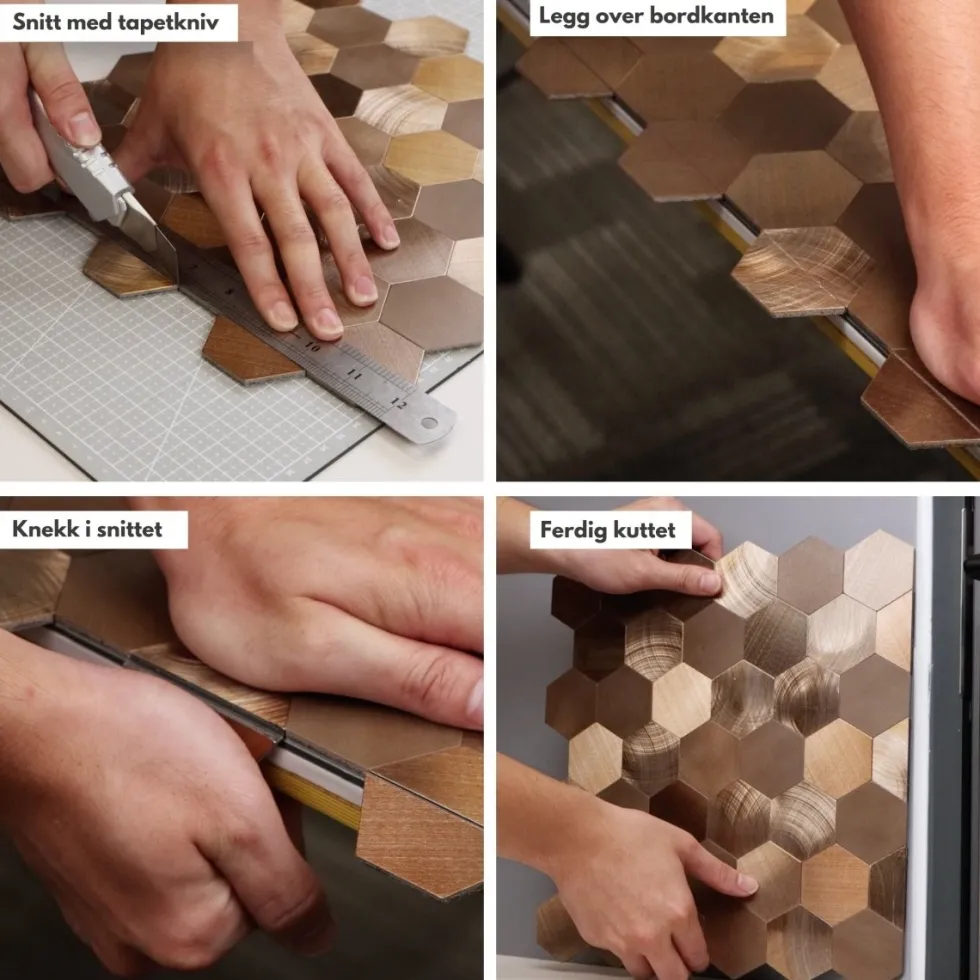 Snitt med tapetkniv

8
9
10
11
12

Legg over bordkanten

Knekk i snittet

Ferdig kuttet